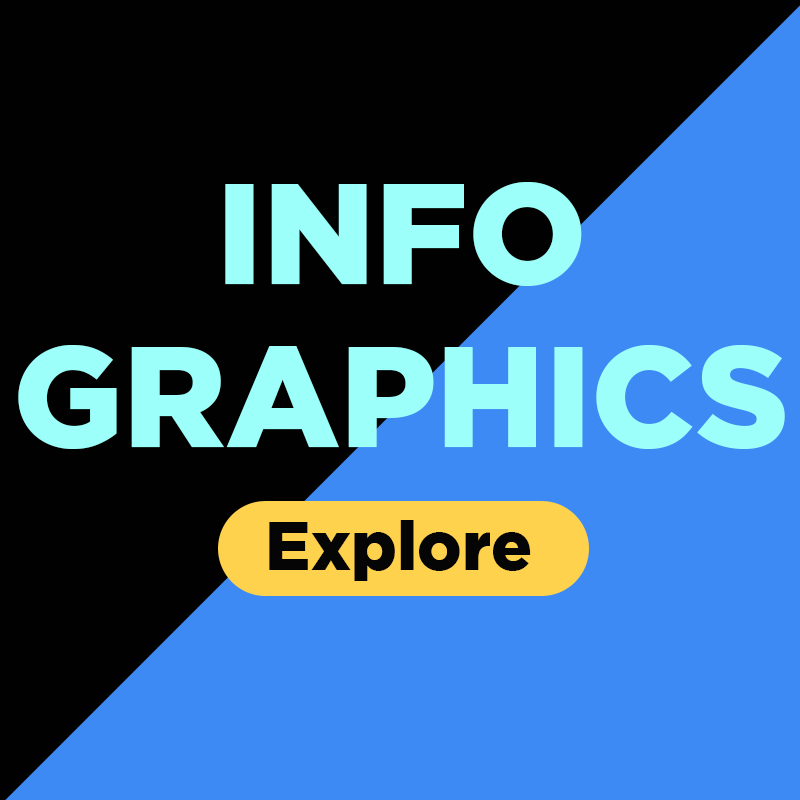 INFO
GRAPHICS

Explore